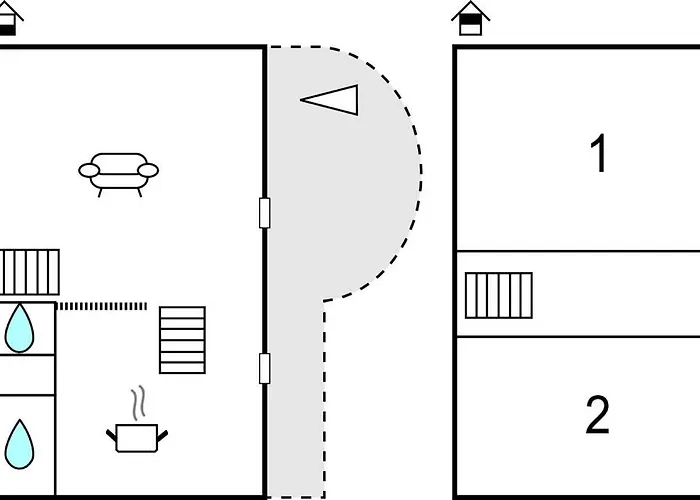 1

2